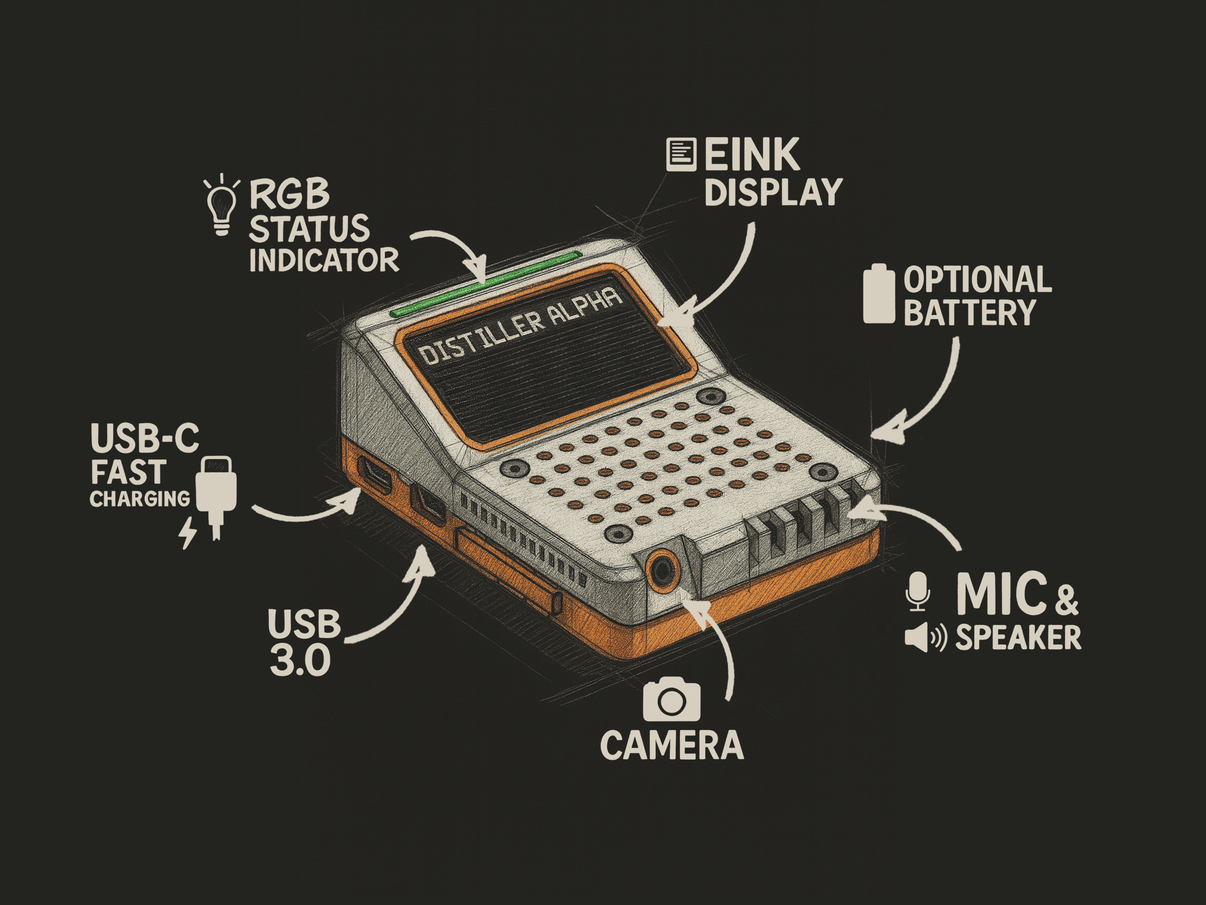 RGB STATUS INDICATOR

EINK DISPLAY

OPTIONAL BATTERY

DISTILLER ALPHA

USB-C FAST CHARGING

USB 3.0

CAMERA

MIC & SPEAKER